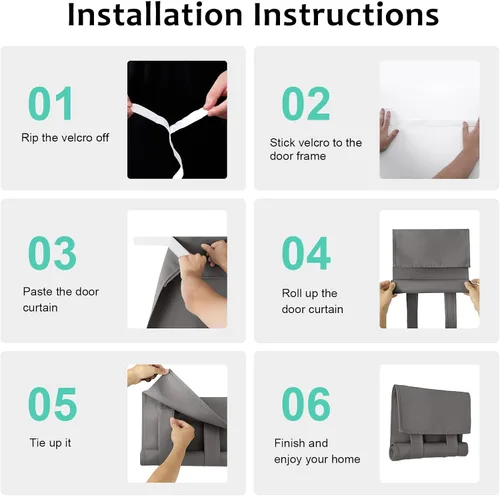 Installation Instructions

01
Rip the velcro off

02
Stick velcro to the door frame

03
Paste the door curtain

04
Roll up the door curtain

05
Tie up it

06
Finish and enjoy your home