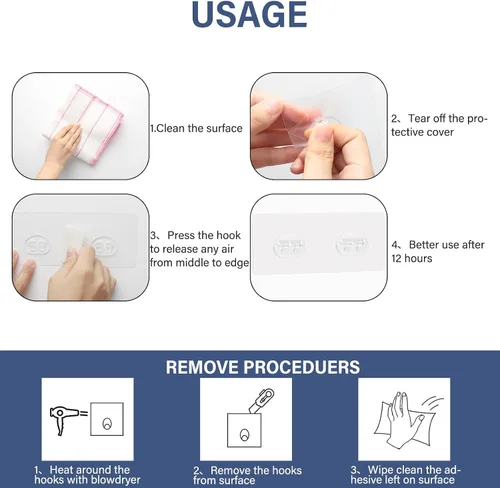 USAGE

1.Clean the surface

2、Tear off the protective cover

3、Press the hook to release any air from middle to edge

4、Better use after 12 hours

REMOVE PROCEDUERS

1、Heat around the hooks with blowdryer

2、Remove the hooks from surface

3、Wipe clean the adhesive left on surface