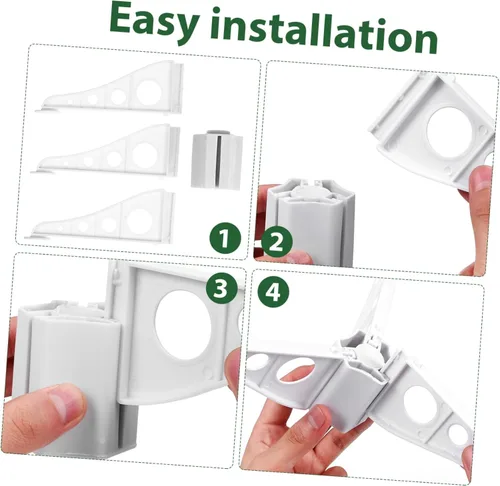 Easy installation

1

2

3

4