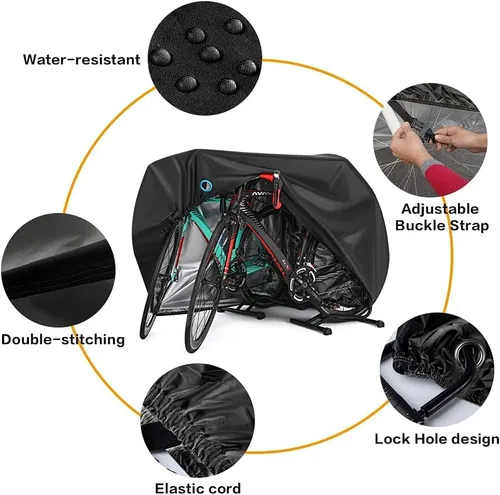 Water-resistant

Adjustable Buckle Strap

Double-stitching

Lock Hole design

Elastic cord