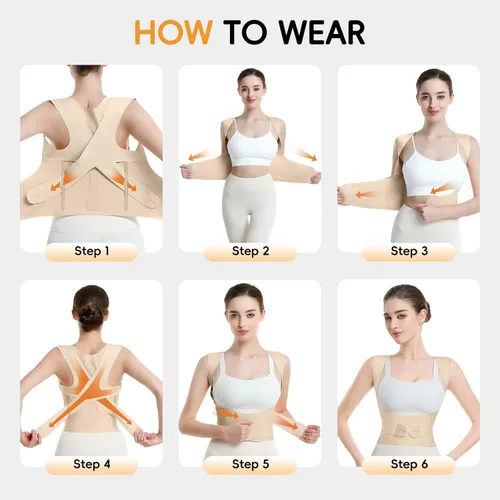 HOW TO WEAR

Step 1

Step 2

Step 3

Step 4

Step 5

Step 6