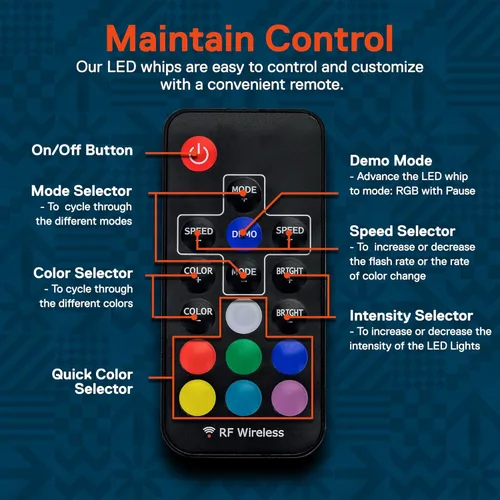 Maintain Control
Our LED whips are easy to control and customize with a convenient remote.

On/Off Button

Mode Selector
- To cycle through the different modes

Color Selector
- To cycle through the different colors

Quick Color Selector

Demo Mode
- Advance the LED whip to mode: RGB with Pause

Speed Selector
- To increase or decrease the flash rate or the rate of color change

Intensity Selector
- To increase or decrease the intensity of the LED Lights

MODE +
SPEED -
DEMO
SPEED +
COLOR +
MODE -
BRIGHT +
COLOR -
BRIGHT -

RF Wireless