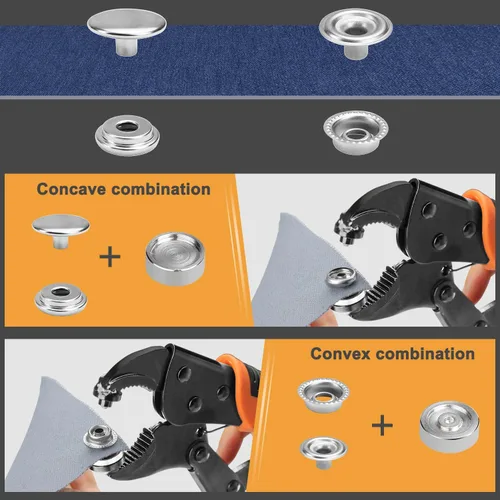 Concave combination

+

Convex combination

+