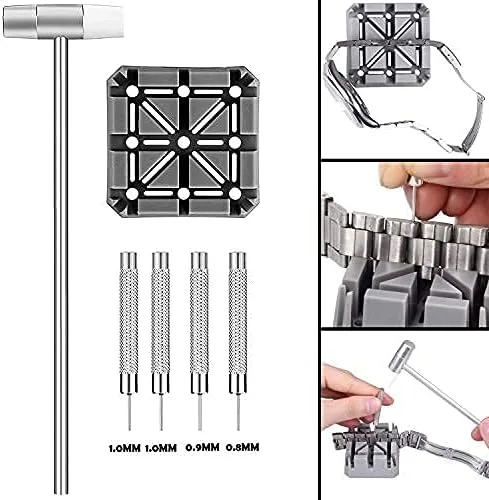 1.0MM 1.0MM 0.9MM 0.8MM