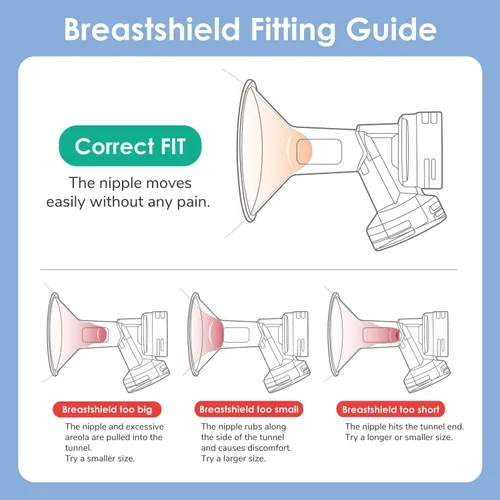 Breastshield Fitting Guide

Correct FIT

The nipple moves easily without any pain.

Breastshield too big

The nipple and excessive areola are pulled into the tunnel.
Try a smaller size.

Breastshield too small

The nipple rubs along the side of the tunnel and causes discomfort.
Try a larger size.

Breastshield too short

The nipple hits the tunnel end.
Try a longer or smaller size.