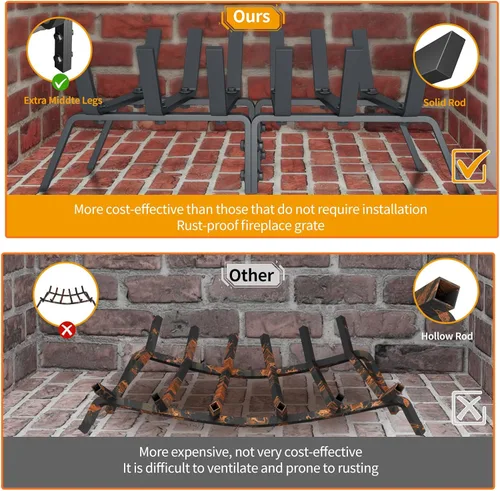 Ours

Extra Middte Legs

Solid Rod

More cost-effective than those that do not require installation
Rust-proof fireplace grate

Other

Hollow Rod

More expensive, not very cost-effective
It is difficult to ventilate and prone to rusting