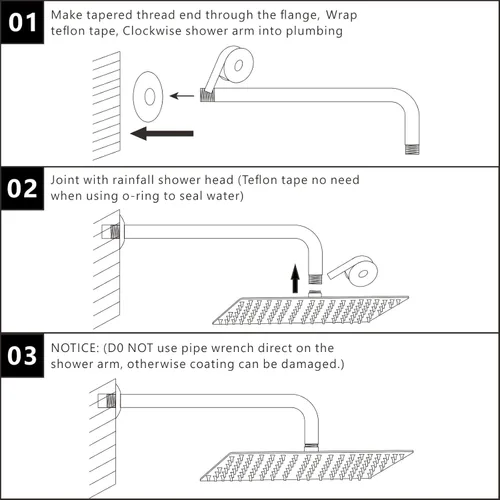 01 Make tapered thread end through the flange, Wrap teflon tape, Clockwise shower arm into plumbing

02 Joint with rainfall shower head (Teflon tape no need when using o-ring to seal water)

03 NOTICE: (D0 NOT use pipe wrench direct on the shower arm, otherwise coating can be damaged.)