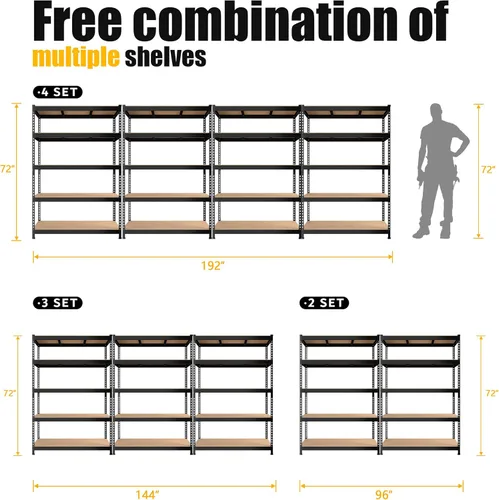 Free combination of multiple shelves

·4 SET

72"

72"

192"

·3 SET

·2 SET

72"

72"

144"

96"