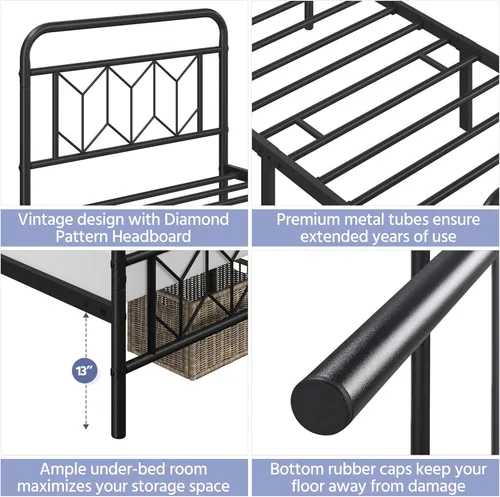 Vintage design with Diamond Pattern Headboard

Premium metal tubes ensure extended years of use

13"

Ample under-bed room maximizes your storage space

Bottom rubber caps keep your floor away from damage