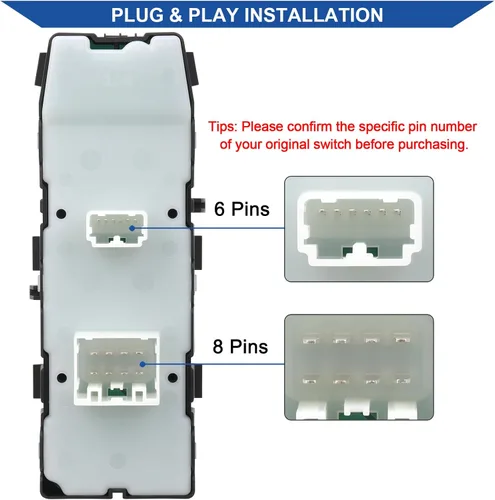 PLUG & PLAY INSTALLATION

Tips: Please confirm the specific pin number of your original switch before purchasing.

6 Pins

8 Pins