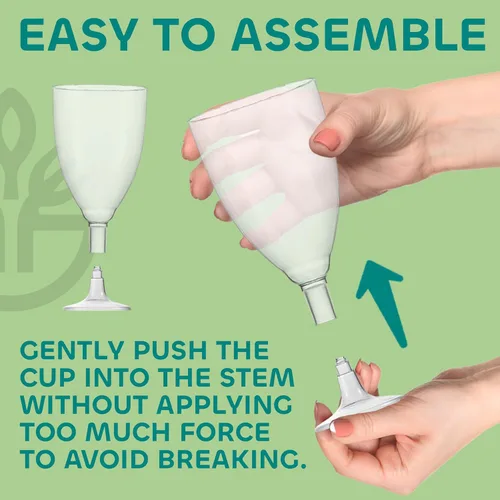 EASY TO ASSEMBLE

GENTLY PUSH THE CUP INTO THE STEM WITHOUT APPLYING TOO MUCH FORCE TO AVOID BREAKING.