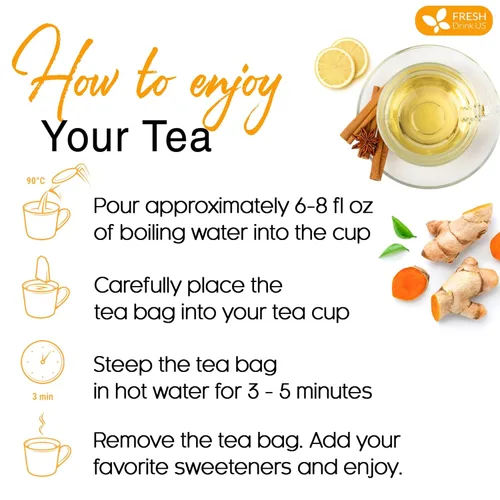 FRESH
Drink US

How to enjoy
Your Tea

90°C

Pour approximately 6-8 fl oz of boiling water into the cup

Carefully place the tea bag into your tea cup

3 min

Steep the tea bag in hot water for 3 - 5 minutes

Remove the tea bag. Add your favorite sweeteners and enjoy.