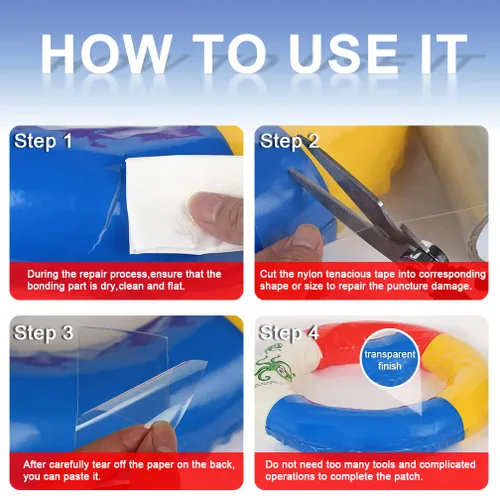 HOW TO USE IT

Step 1

During the repair process,ensure that the bonding part is dry,clean and flat.

Step 2

Cut the nylon tenacious tape into corresponding shape or size to repair the puncture damage.

Step 3

After carefully tear off the paper on the back, you can paste it.

Step 4

transparent finish

Do not need too many tools and complicated operations to complete the patch.