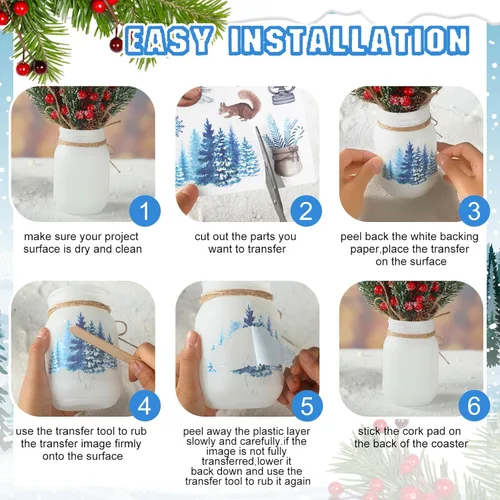 EASY INSTALLATION

1
make sure your project surface is dry and clean

2
cut out the parts you want to transfer

3
peel back the white backing paper,place the transfer on the surface

4
use the transfer tool to rub the transfer image firmly onto the surface

5
peel away the plastic layer slowly and carefully.if the image is not fully transferred,lower it back down and use the transfer tool to rub it again

6
stick the cork pad on the back of the coaster