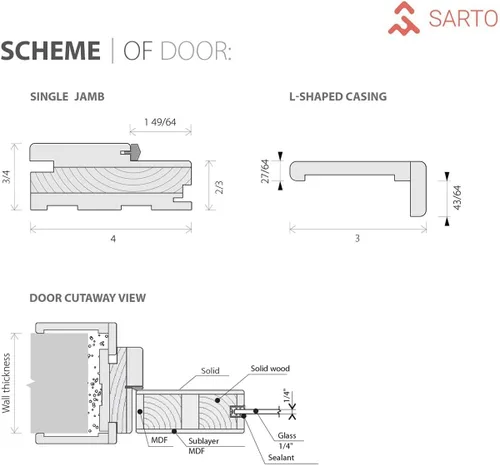 SARTO

SCHEME | OF DOOR:

SINGLE JAMB

1 49/64

3/4

2/3

4

L-SHAPED CASING

27/64

43/64

3

DOOR CUTAWAY VIEW

Wall thickness

Solid

Solid wood

1/4"

MDF

Sublayer

MDF

Glass

1/4"

Sealant