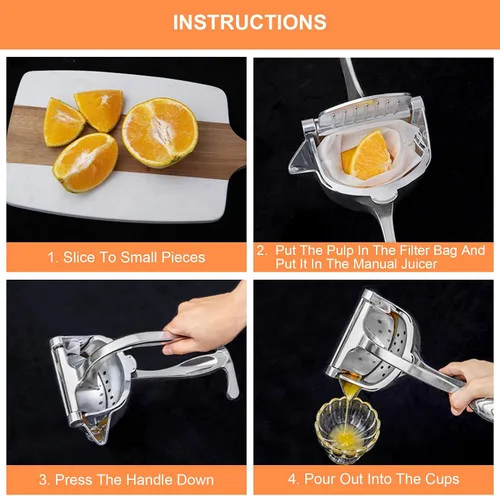 INSTRUCTIONS

1. Slice To Small Pieces

2. Put The Pulp In The Filter Bag And Put It In The Manual Juicer

3. Press The Handle Down

4. Pour Out Into The Cups