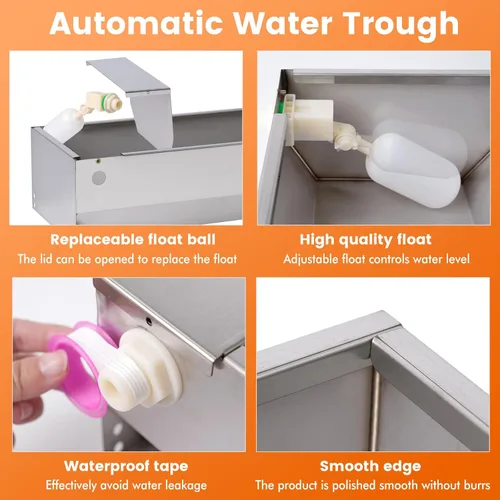 Automatic Water Trough

Replaceable float ball
The lid can be opened to replace the float

High quality float
Adjustable float controls water level

Waterproof tape
Effectively avoid water leakage

Smooth edge
The product is polished smooth without burrs