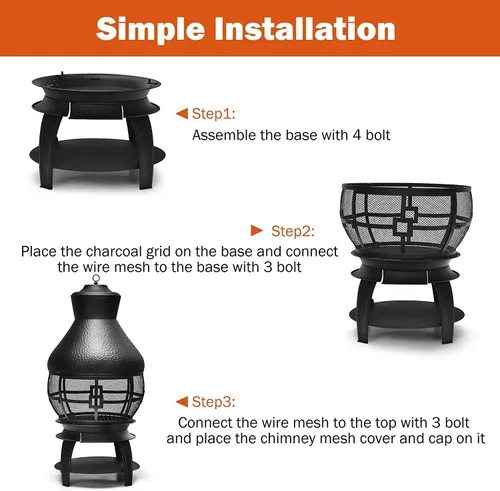 Simple Installation

◀ Step1:
Assemble the base with 4 bolt

▶ Step2:
Place the charcoal grid on the base and connect the wire mesh to the base with 3 bolt

◀ Step3:
Connect the wire mesh to the top with 3 bolt and place the chimney mesh cover and cap on it