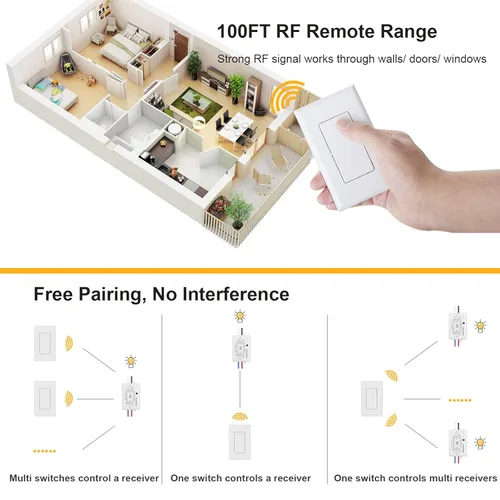 100FT RF Remote Range

Strong RF signal works through walls/ doors/ windows

Free Pairing, No Interference

Multi switches control a receiver

One switch controls a receiver

One switch controls multi receivers