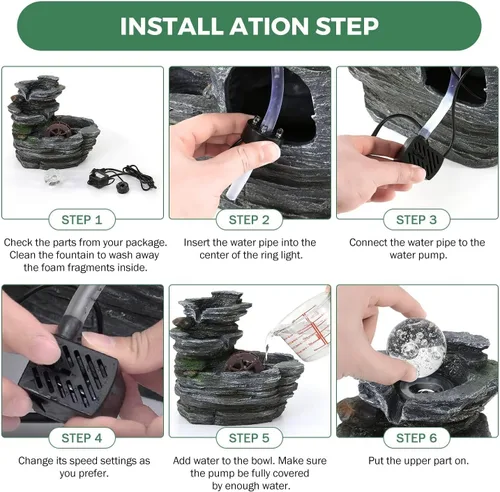 INSTALL ATION STEP

STEP 1

Check the parts from your package. Clean the fountain to wash away the foam fragments inside.

STEP 2

Insert the water pipe into the center of the ring light.

STEP 3

Connect the water pipe to the water pump.

STEP 4

Change its speed settings as you prefer.

STEP 5

Add water to the bowl. Make sure the pump be fully covered by enough water.

STEP 6

Put the upper part on.