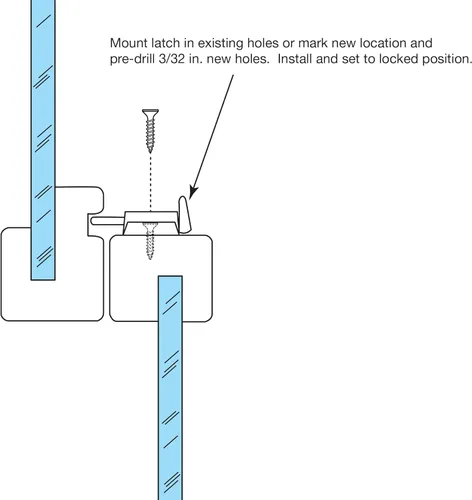 Mount latch in existing holes or mark new location and pre-drill 3/32 in. new holes.  Install and set to locked position.