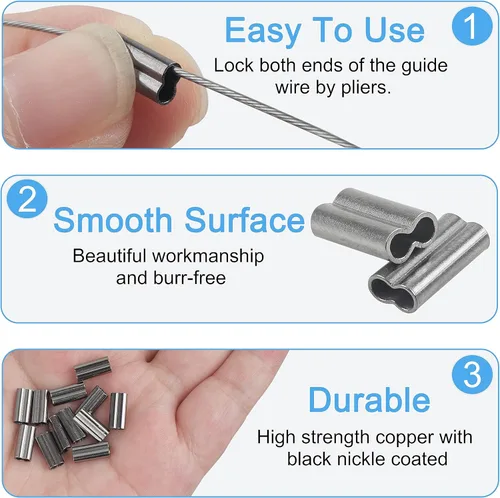 Easy To Use

1

Lock both ends of the guide wire by pliers.

2

Smooth Surface

Beautiful workmanship and burr-free

3

Durable

High strength copper with black nickle coated