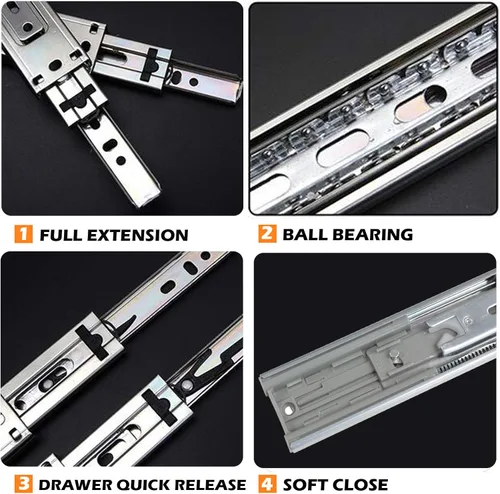 1 FULL EXTENSION

2 BALL BEARING

3 DRAWER QUICK RELEASE

4 SOFT CLOSE