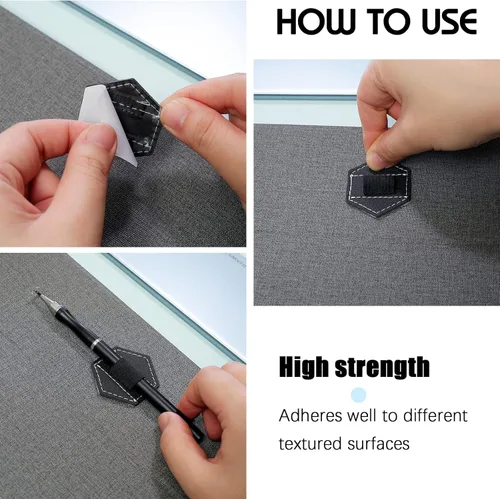 HOW TO USE

High strength

Adheres well to different textured surfaces