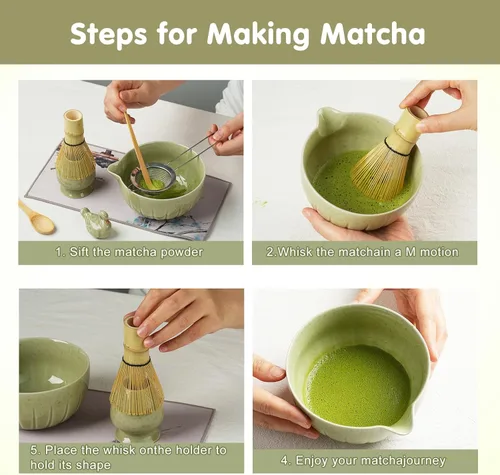 Steps for Making Matcha

1. Sift the matcha powder

2.Whisk the matchain a M motion

5. Place the whisk onthe holder to hold its shape

4. Enjoy your matchajourney