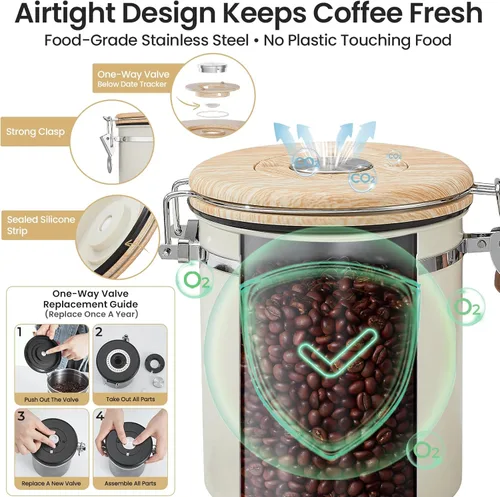 Airtight Design Keeps Coffee Fresh

Food-Grade Stainless Steel • No Plastic Touching Food

One-Way Valve
Below Date Tracker

Strong Clasp

Sealed Silicone Strip

$CO_2$

$CO_2$

$CO_2$

$O_2$

$O_2$

$O_2$

One-Way Valve Replacement Guide
(Replace Once A Year)

1
Push Out The Valve

2
Take Out All Parts

3
Replace A New Valve

4
Assemble All Parts