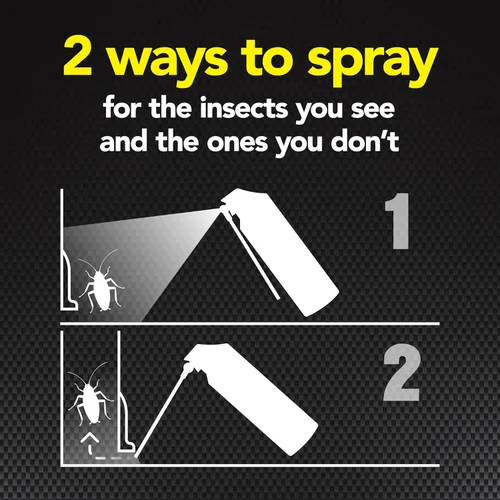 2 ways to spray
for the insects you see and the ones you don't

1

2