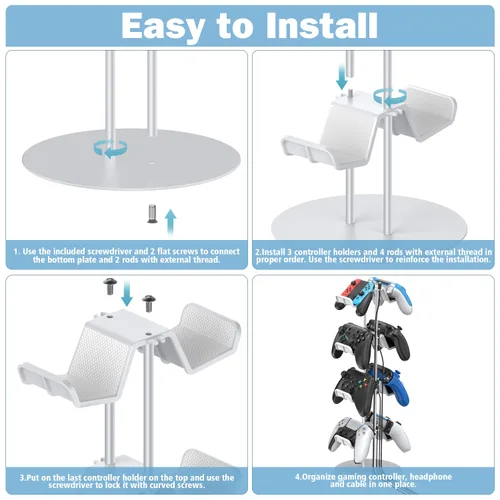 Easy to Install

1. Use the included screwdriver and 2 flat screws to connect the bottom plate and 2 rods with external thread.

2.Install 3 controller holders and 4 rods with external thread in proper order. Use the screwdriver to reinforce the installation.

3.Put on the last controller holder on the top and use the screwdriver to lock it with curved screws.

4.Organize gaming controller, headphone and cable in one place.