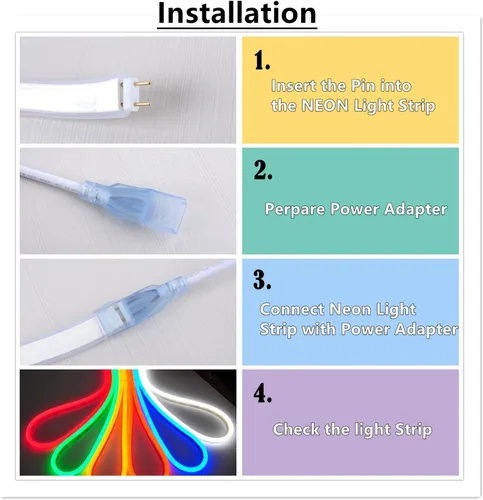 Installation

1.

Insert the Pin into the NEON Light Strip

2.

Perpare Power Adapter

3.

Connect Neon Light Strip with Power Adapter

4.

Check the light Strip