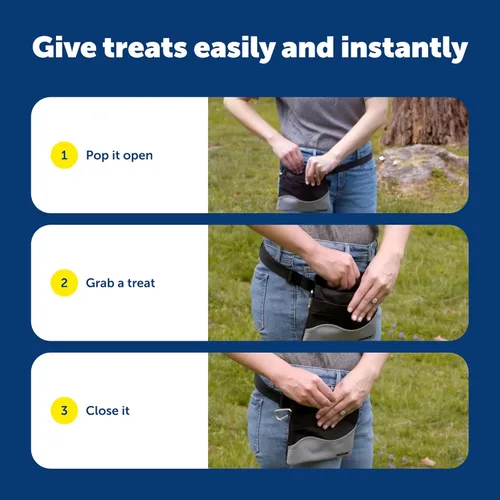 Give treats easily and instantly

1 Pop it open

2 Grab a treat

3 Close it