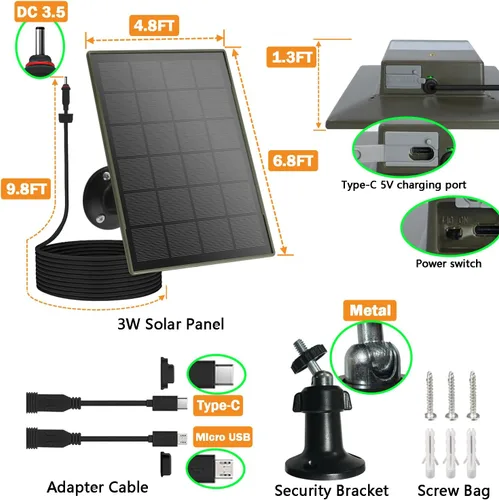 DC 3.5

4.8FT

1.3FT

6.8FT

9.8FT

Type-C 5V charging port

Power switch

3W Solar Panel

Metal

Type-C

Micro USB

Adapter Cable

Security Bracket

Screw Bag