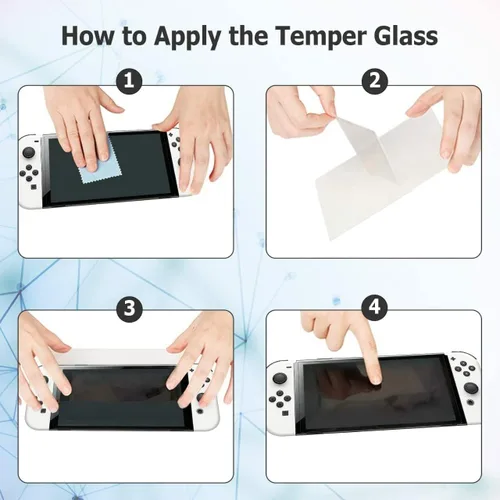 How to Apply the Temper Glass

1

2

3

4