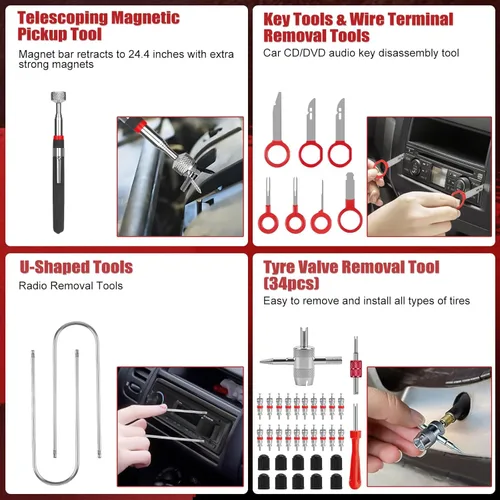 Telescoping Magnetic Pickup Tool

Magnet bar retracts to 24.4 inches with extra strong magnets

Key Tools & Wire Terminal Removal Tools

Car CD/DVD audio key disassembly tool

U-Shaped Tools

Radio Removal Tools

Tyre Valve Removal Tool (34pcs)

Easy to remove and install all types of tires