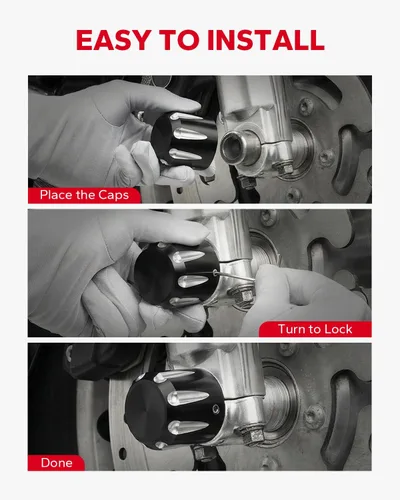 EASY TO INSTALL

Place the Caps

Turn to Lock

Done