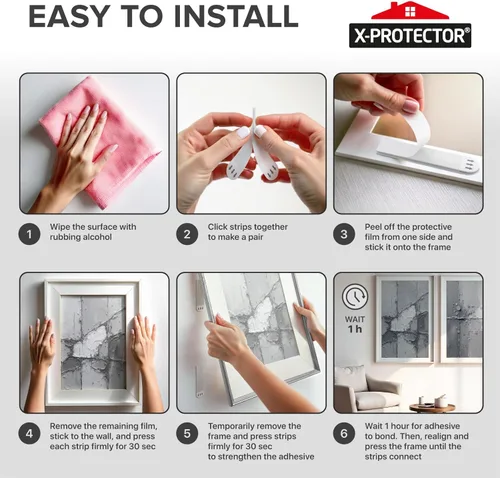 EASY TO INSTALL

X-PROTECTOR®

1 Wipe the surface with rubbing alcohol

2 Click strips together to make a pair

3 Peel off the protective film from one side and stick it onto the frame

WAIT 1 h

4 Remove the remaining film, stick to the wall, and press each strip firmly for 30 sec

5 Temporarily remove the frame and press strips firmly for 30 sec to strengthen the adhesive

6 Wait 1 hour for adhesive to bond. Then, realign and press the frame until the strips connect