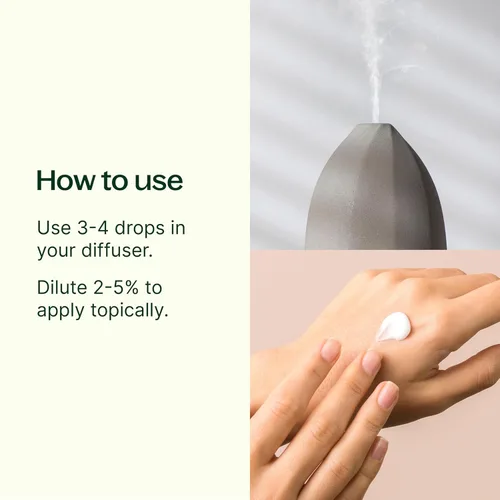 How to use

Use 3-4 drops in your diffuser.

Dilute 2-5% to apply topically.