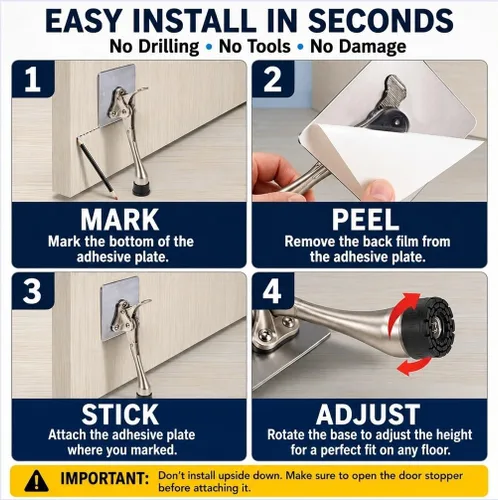 EASY INSTALL IN SECONDS
No Drilling • No Tools • No Damage

1

MARK
Mark the bottom of the adhesive plate.

2

PEEL
Remove the back film from the adhesive plate.

3

STICK
Attach the adhesive plate where you marked.

4

ADJUST
Rotate the base to adjust the height for a perfect fit on any floor.

IMPORTANT: Don't install upside down. Make sure to open the door stopper before attaching it.