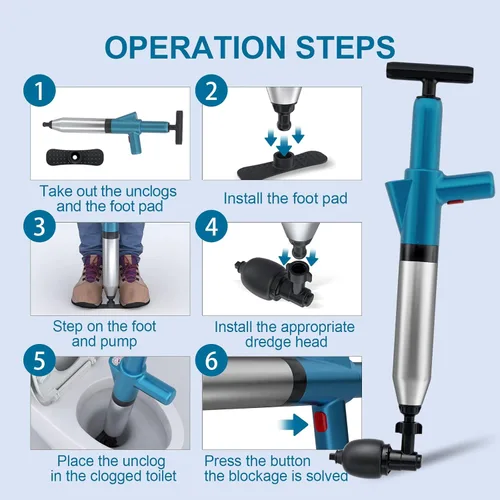 OPERATION STEPS

1
Take out the unclogs and the foot pad

2
Install the foot pad

3
Step on the foot and pump

4
Install the appropriate dredge head

5
Place the unclog in the clogged toilet

6
Press the button the blockage is solved