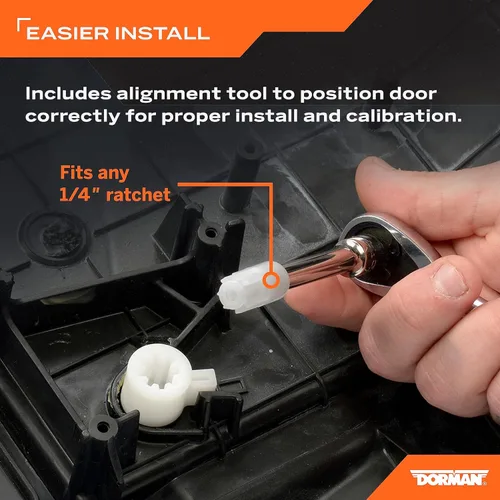 EASIER INSTALL

Includes alignment tool to position door correctly for proper install and calibration.

Fits any 1/4" ratchet

DORMAN